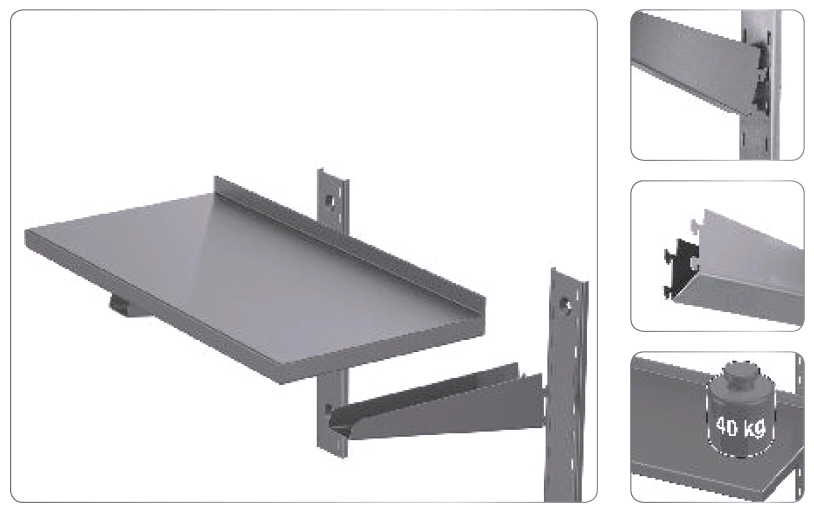 40 kg